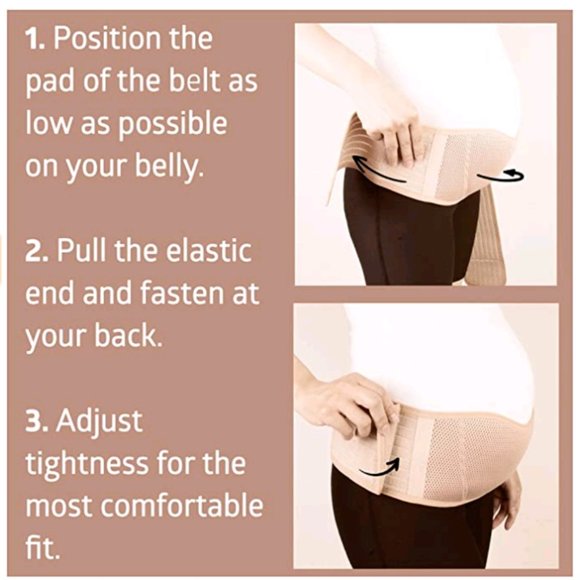 1. Position the pad of the belt as low as possible on your belly.

2. Pull the elastic end and fasten at your back.

3. Adjust tightness for the most comfortable fit.